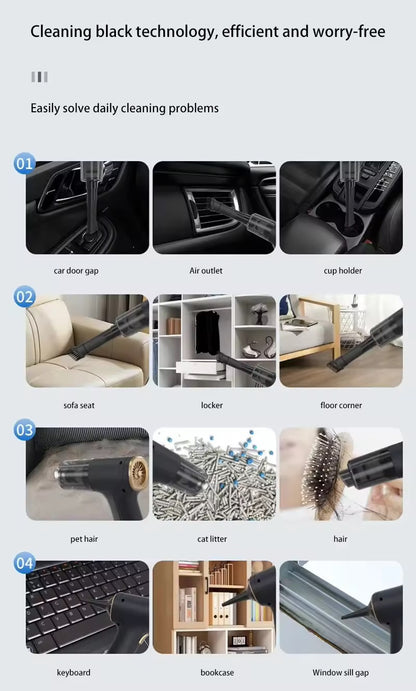 Cleaning black technology, efficient and worry-free

Easily solve daily cleaning problems

01

car door gap

Air outlet

cup holder

02

sofa seat

locker

floor corner

03

pet hair

cat litter

hair

04

keyboard

bookcase

Window sill gap